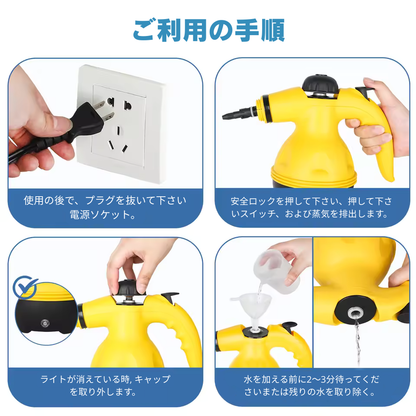 ご利用の手順

使用の後で、プラグを抜いて下さい電源ソケット。

安全ロックを押して下さい、押して下さいスイッチ、および蒸気を排出します。

ライトが消えている時, キャップを取り外します。

水を加える前に2〜3分待ってくださいまたは残りの水を取り除く。